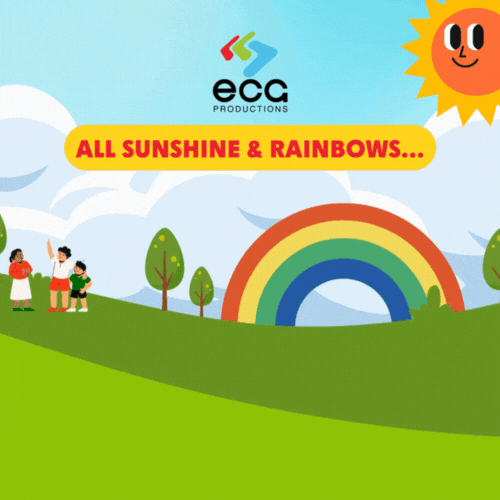 ecg
PRODUCTIONS

ALL SUNSHINE & RAINBOWS...