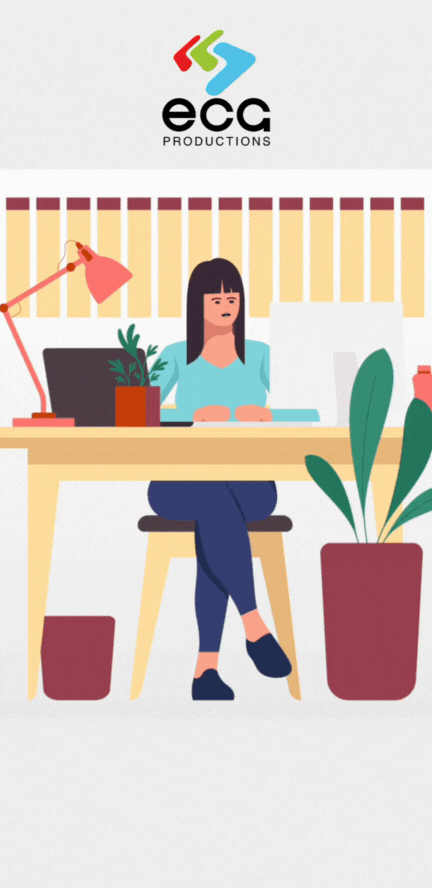 ecg
PRODUCTIONS